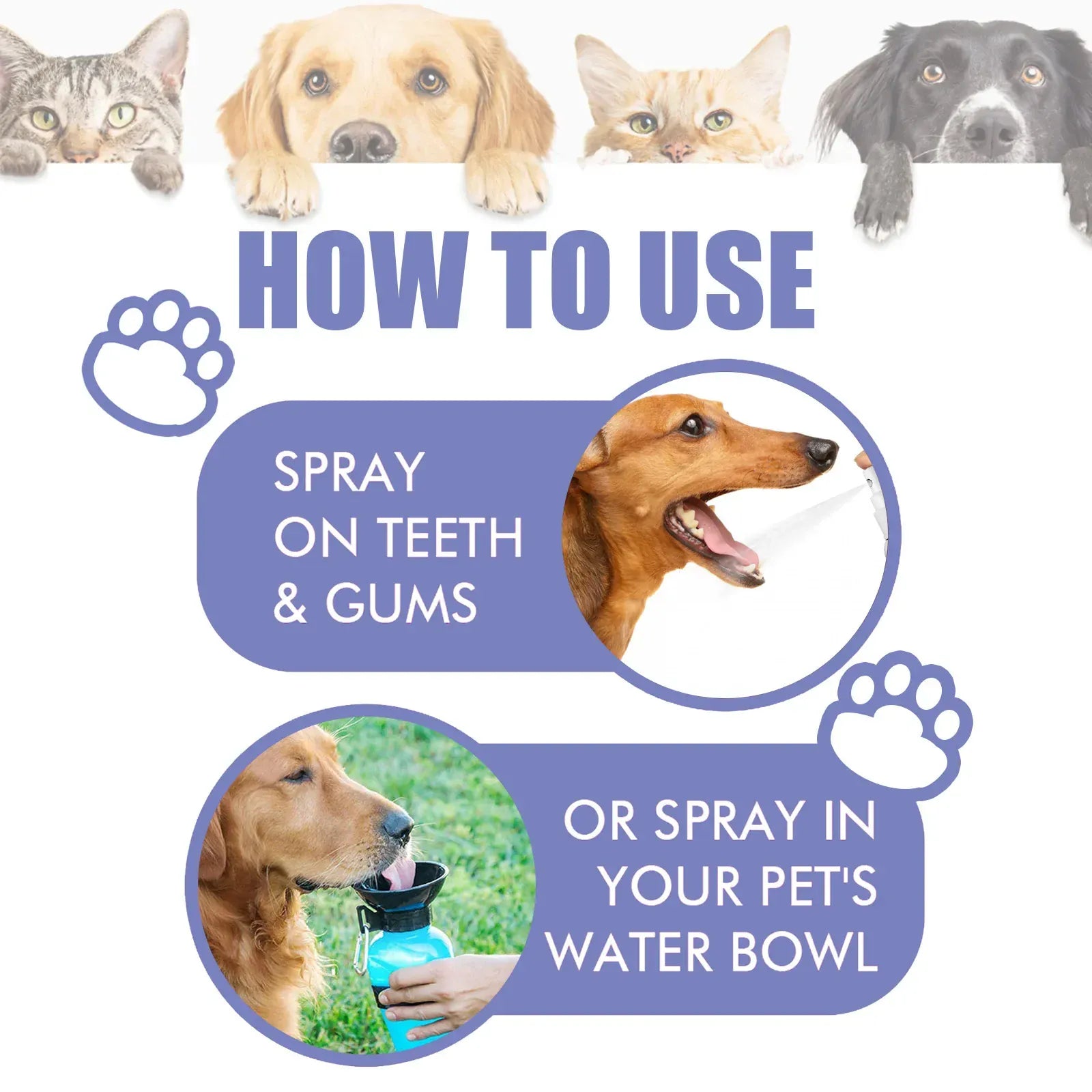 HOW TO USE

SPRAY ON TEETH & GUMS

OR SPRAY IN YOUR PET'S WATER BOWL