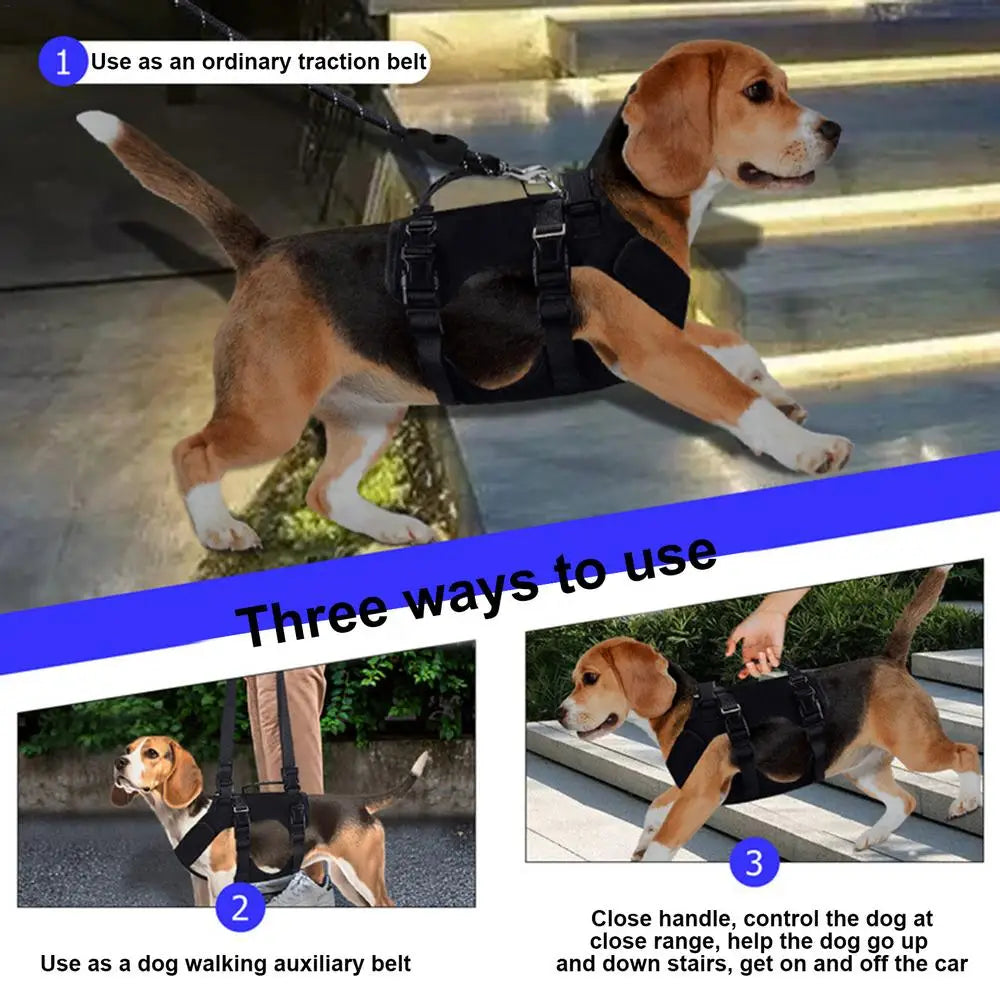 1 Use as an ordinary traction belt

Three ways to use

2

Use as a dog walking auxiliary belt

3

Close handle, control the dog at close range, help the dog go up and down stairs, get on and off the car