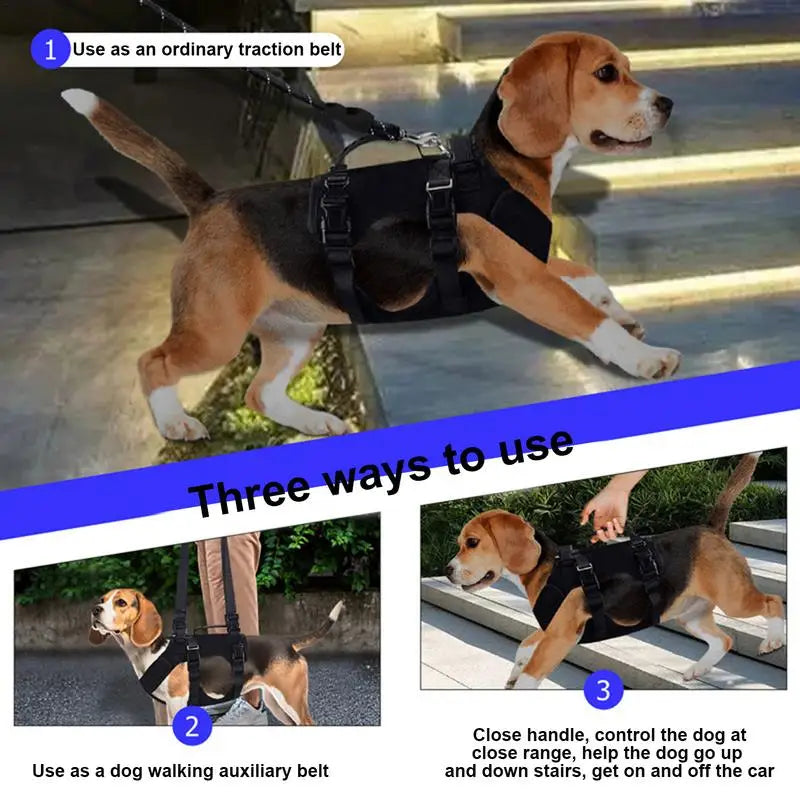 1 Use as an ordinary traction belt

Three ways to use

2

Use as a dog walking auxiliary belt

3

Close handle, control the dog at close range, help the dog go up and down stairs, get on and off the car